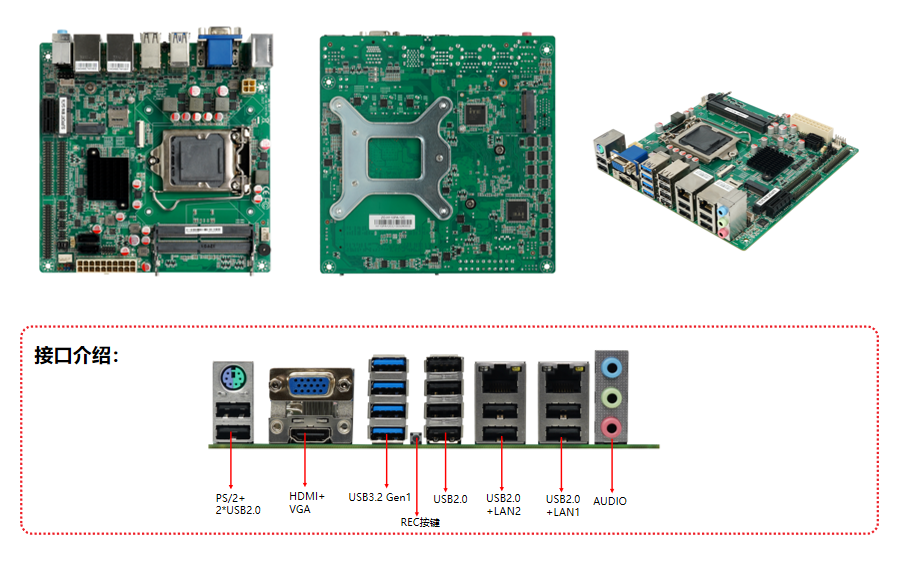 接口介绍：

PS/2+
2*USB2.0

HDMI+
VGA

USB3.2 Gen1

REC按键

USB2.0

USB2.0
+LAN2

USB2.0
+LAN1

AUDIO