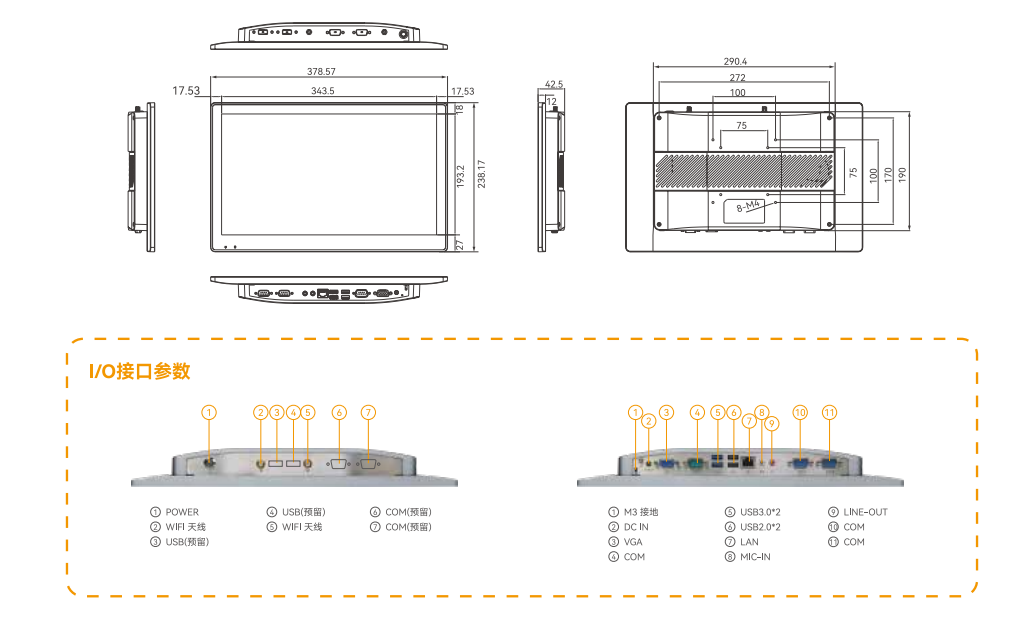 378.57
17.53
343.5
17.53
18
193.2
238.17
27
42.5
12
290.4
272
100
75
75
100
170
190
8-M4

I/O接口参数

①
②
③
④
⑤
⑥
⑦

① POWER
② WIFI 天线
③ USB(预留)
④ USB(预留)
⑤ WIFI 天线
⑥ COM(预留)
⑦ COM(预留)

①
②
③
④
⑤
⑥
⑦
⑧
⑨
⑩
⑪

① M3 接地
② DC IN
③ VGA
④ COM
⑤ USB3.0*2
⑥ USB2.0*2
⑦ LAN
⑧ MIC-IN
⑨ LINE-OUT
⑩ COM
⑪ COM