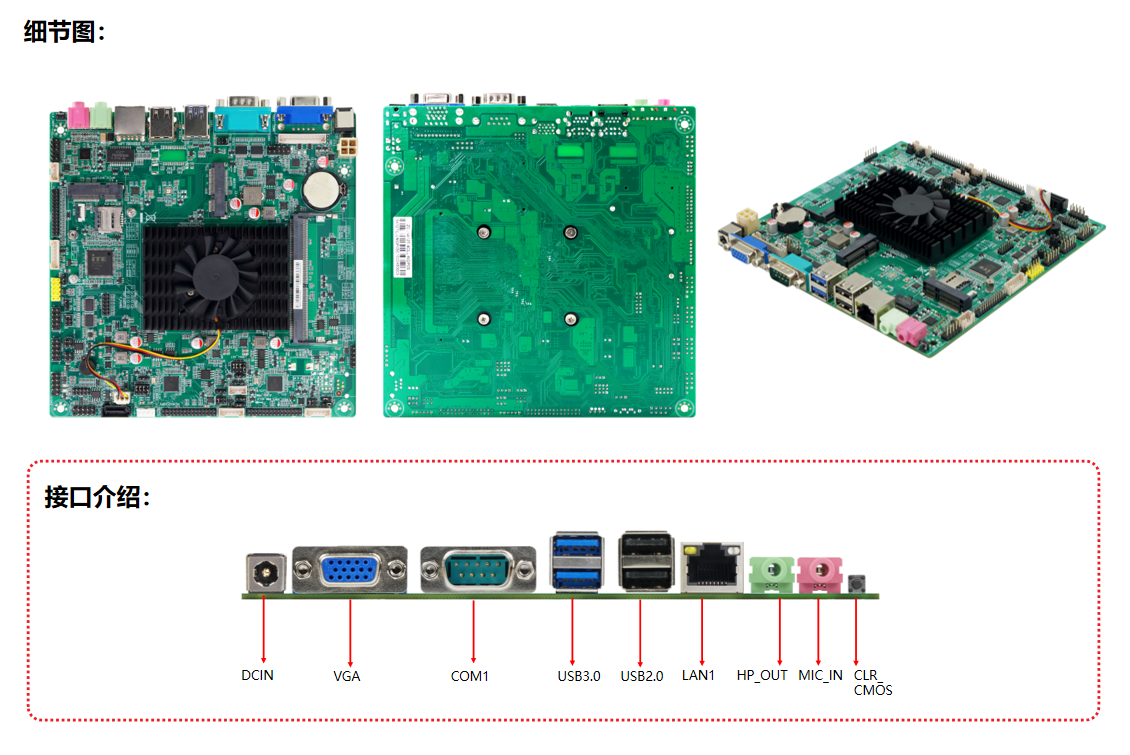 细节图：

接口介绍：

DCIN VGA COM1 USB3.0 USB2.0 LAN1 HP_OUT MIC_IN CLR_CMOS