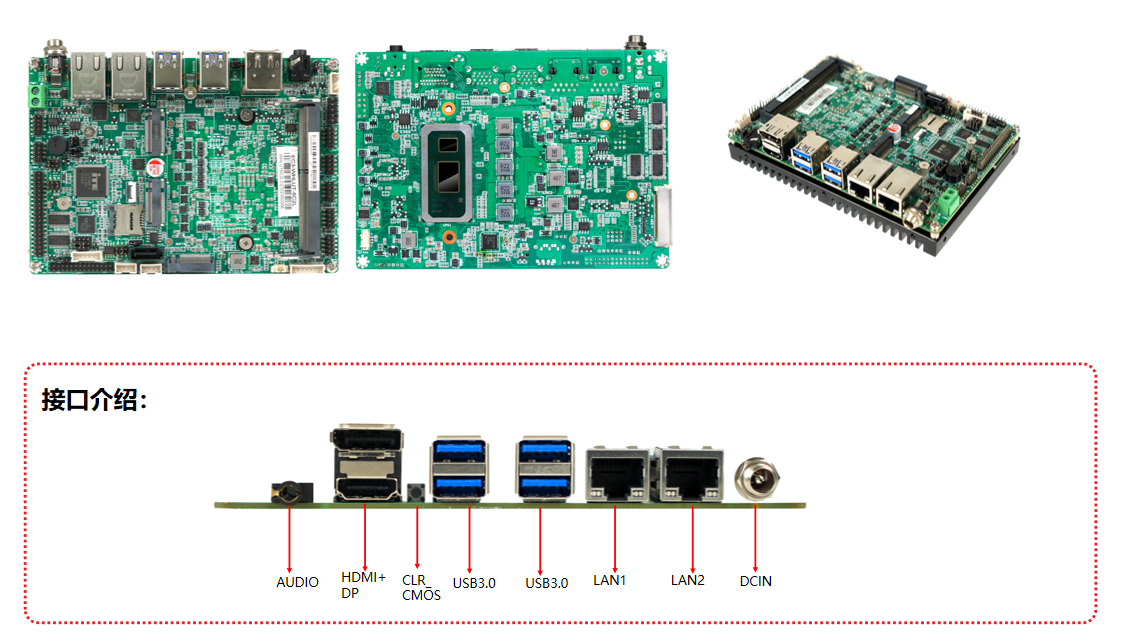 接口介绍:

AUDIO

HDMI+ DP

CLR_ CMOS

USB3.0

USB3.0

LAN1

LAN2

DCIN