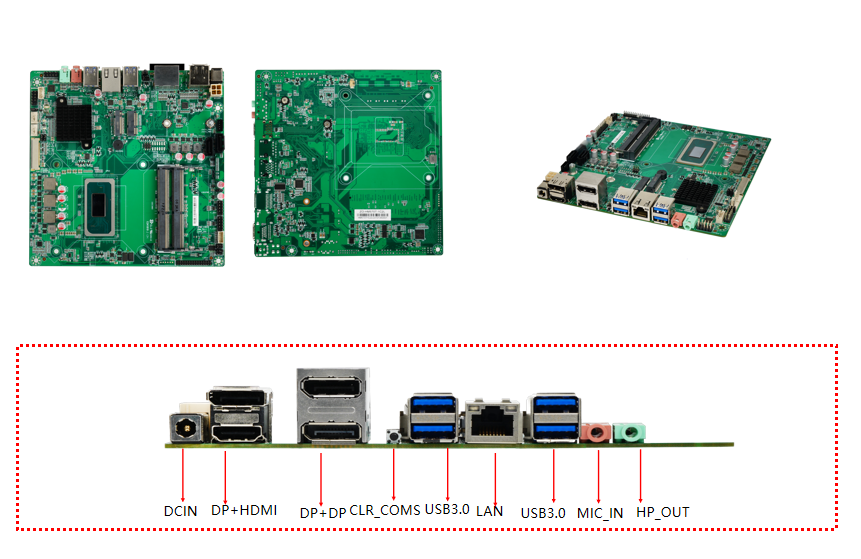 DCIN DP+HDMI DP+DP CLR_COMS USB3.0 LAN USB3.0 MIC_IN HP_OUT