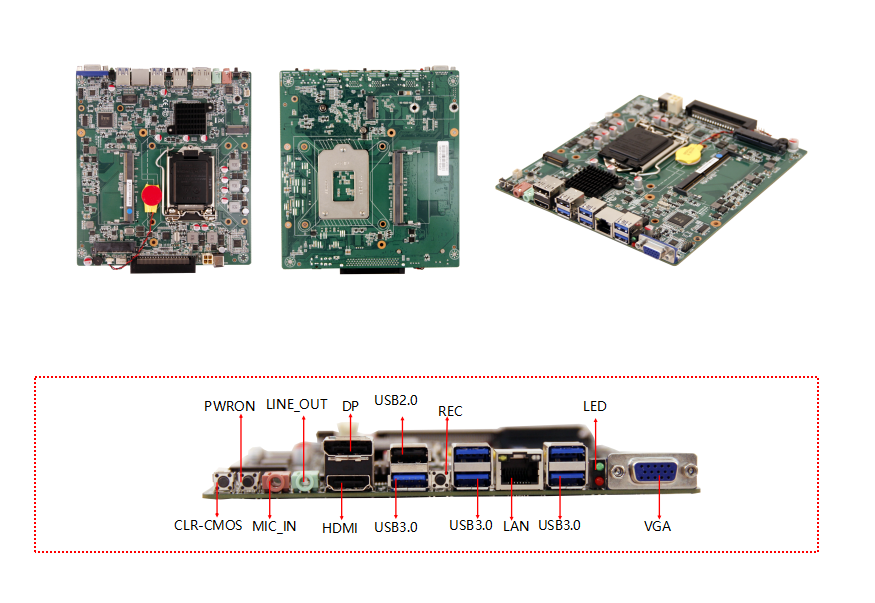 PWRON
LINE_OUT
DP
USB2.0
REC
LED
CLR-CMOS
MIC_IN
HDMI
USB3.0
USB3.0
LAN
USB3.0
VGA