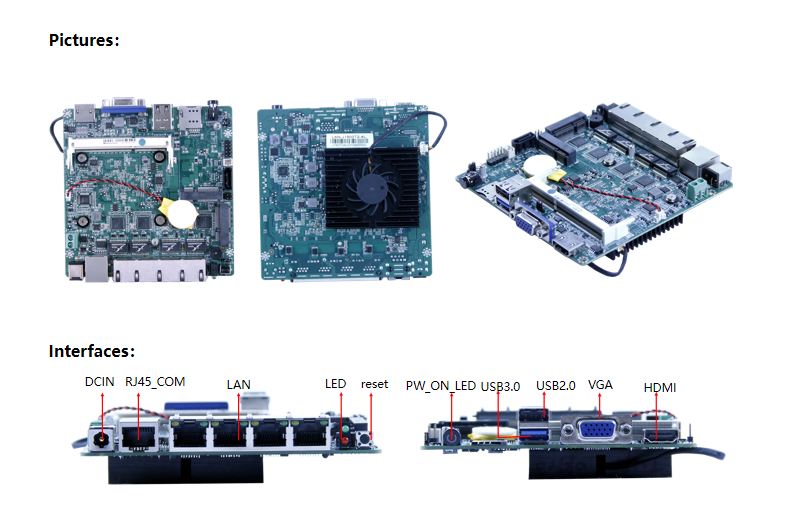 Pictures:

Interfaces:

DCIN RJ45_COM LAN LED reset

PW_ON_LED USB3.0 USB2.0 VGA HDMI